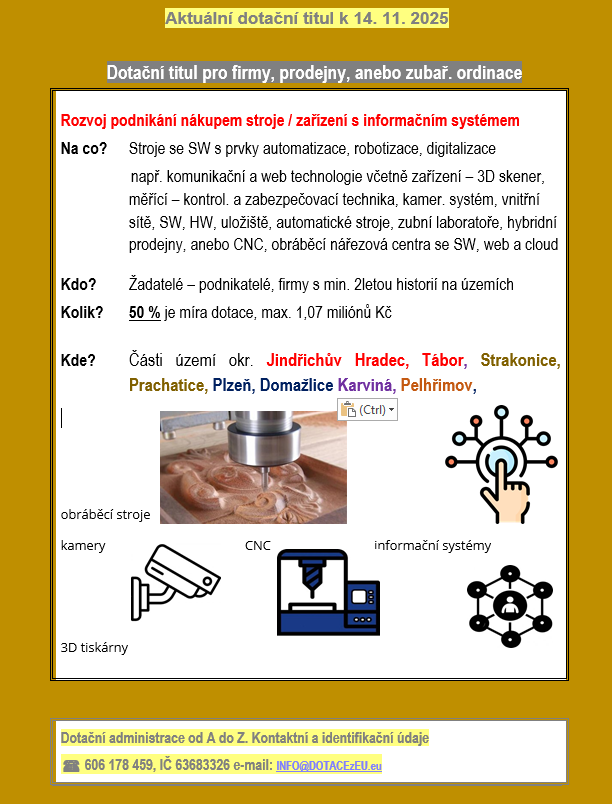 Aktuální dotační titul k 14. 11. 2025

Dotační titul pro firmy, prodejny, anebo zubař. ordinace

Rozvoj podnikání nákupem stroje / zařízení s informačním systémem

Na co? Stroje se SW s prvky automatizace, robotizace, digitalizace

např. komunikační a web technologie včetně zařízení – 3D skener, měřící – kontrol. a zabezpečovací technika, kamer. systém, vnitřní sítě, SW, HW, uložiště, automatické stroje, zubní laboratoře, hybridní prodejny, anebo CNC, obráběcí nářezová centra se SW, web a cloud

Kdo? Žadatelé – podnikatelé, firmy s min. 2letou historií na územích

Kolik? 50 % je míra dotace, max. 1,07 miliónů Kč

Kde? Části území okr. Jindřichův Hradec, Tábor, Strakonice, Prachatice, Plzeň, Domažlice Karviná, Pelhřimov,

(Ctrl)

obráběcí stroje

kamery

CNC

informační systémy

3D tiskárny

Dotační administrace od A do Z. Kontaktní a identifikační údaje

☎ 606 178 459, IČ 63683326 e-mail: INFO@DOTACEzEU.eu